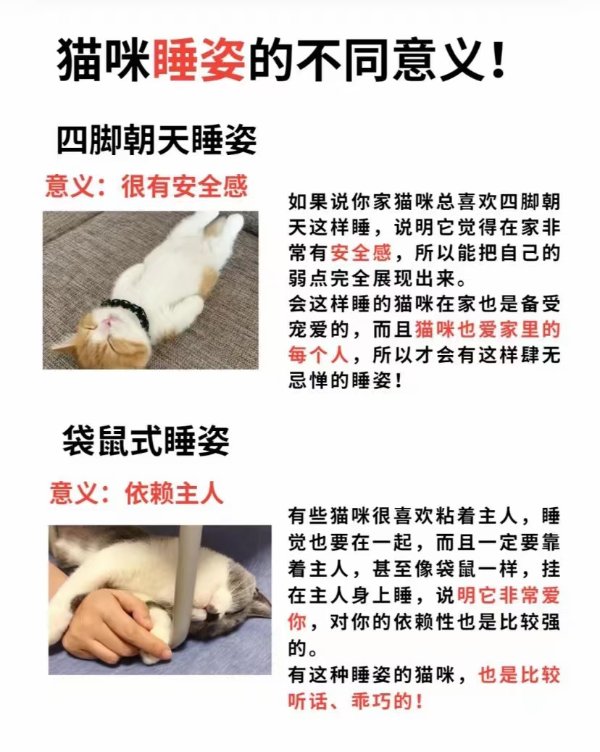 猫咪睡姿的不同意义！

四脚朝天睡姿

意义：很有安全感

如果说你家猫咪总喜欢四脚朝天这样睡，说明它觉得在家非常有安全感，所以能把自己的弱点完全展现出来。
会这样睡的猫咪在家也是备受宠爱的，而且猫咪也爱家里的每个人，所以才会有这样肆无忌惮的睡姿！

袋鼠式睡姿

意义：依赖主人

有些猫咪很喜欢粘着主人，睡觉也要在一起，而且一定要靠着主人，甚至像袋鼠一样，挂在主人身上睡，说明它非常爱你，对你的依赖性也是比较强的。
有这种睡姿的猫咪，也是比较听话、乖巧的！